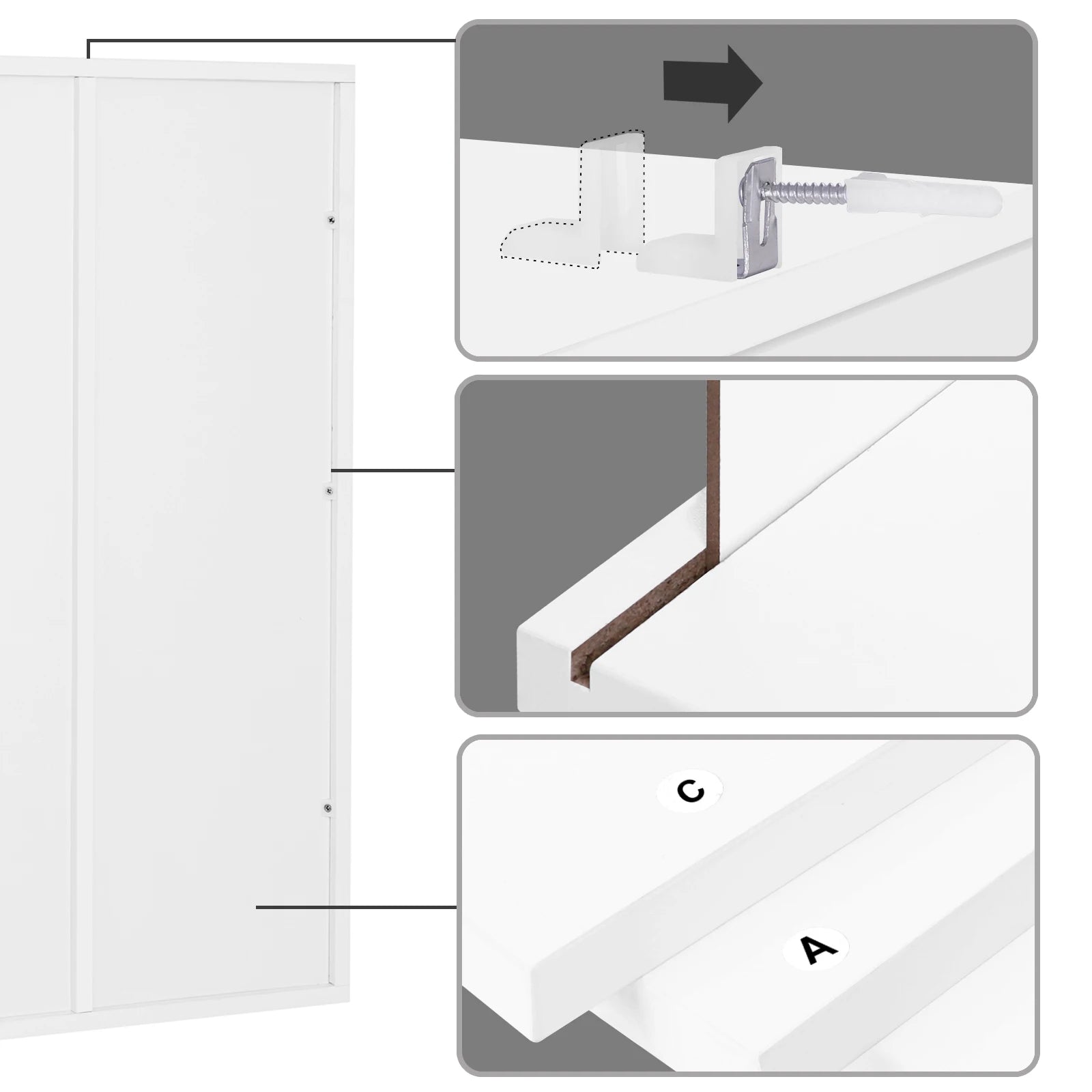 C

A